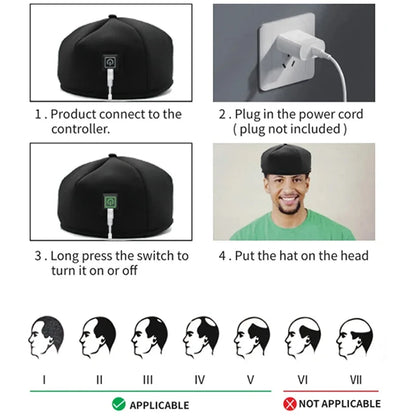 1 . Product connect to the controller.

2 . Plug in the power cord ( plug not included )

3 . Long press the switch to turn it on or off

4 . Put the hat on the head

I II III IV V VI VII

APPLICABLE

NOT APPLICABLE