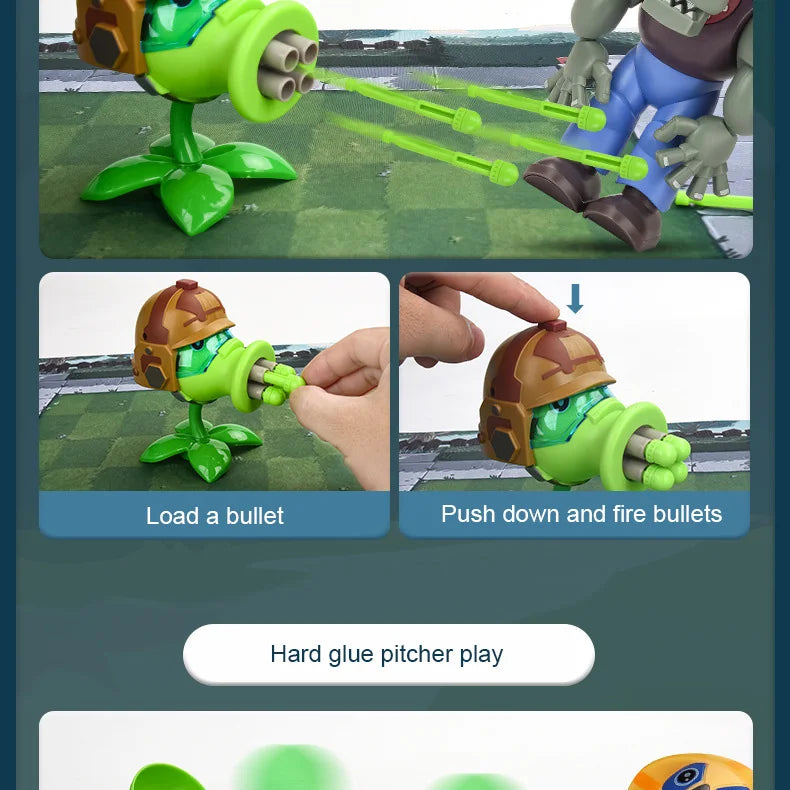 Load a bullet

Push down and fire bullets

Hard glue pitcher play