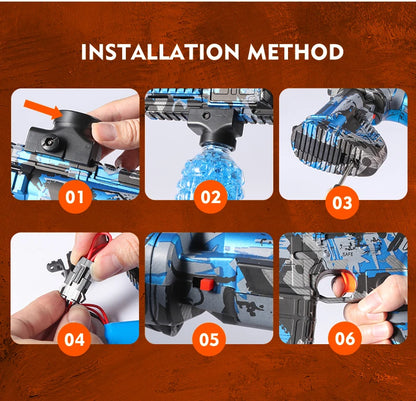 INSTALLATION METHOD

01

02

03

04

05

SAFE

06