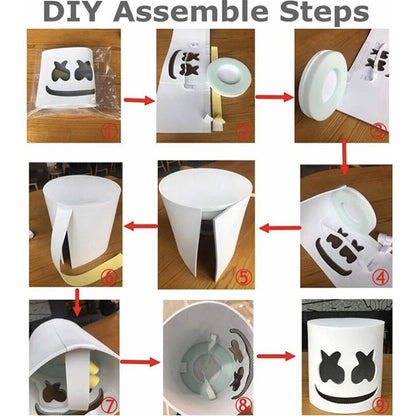 DIY Assemble Steps

①

②

③

④

⑤

⑥

⑦

⑧

⑨