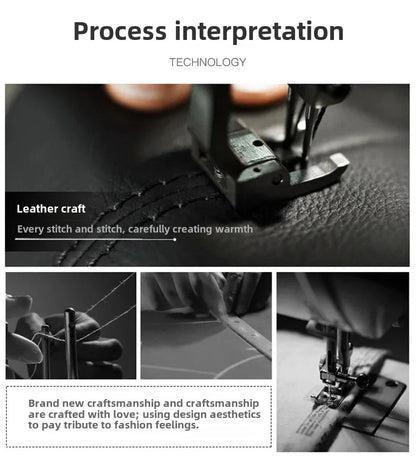 Process interpretation

TECHNOLOGY

Leather craft

Every stitch and stitch, carefully creating warmth

Brand new craftsmanship and craftsmanship are crafted with love; using design aesthetics to pay tribute to fashion feelings.