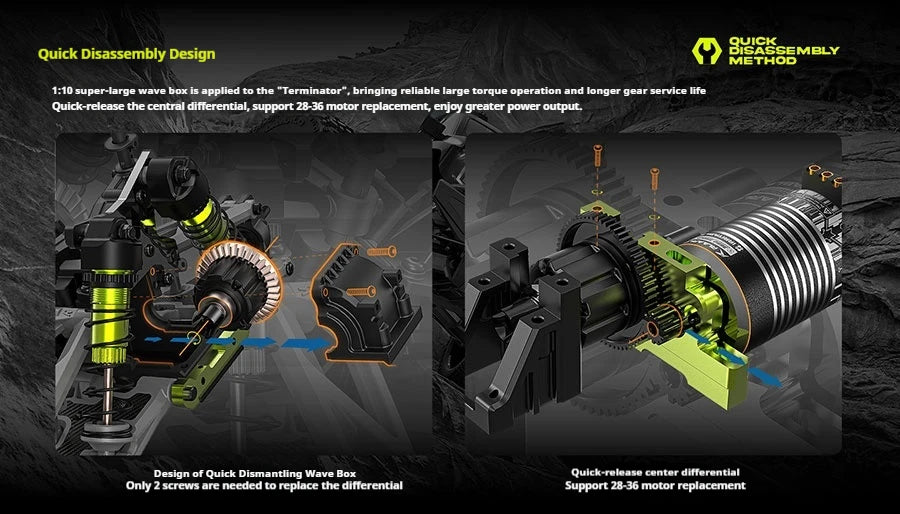 Quick Disassembly Design

QUICK DISASSEMBLY METHOD

1:10 super-large wave box is applied to the "Terminator", bringing reliable large torque operation and longer gear service life
Quick-release the central differential, support 28-36 motor replacement, enjoy greater power output.

Design of Quick Dismantling Wave Box
Only 2 screws are needed to replace the differential

Quick-release center differential
Support 28-36 motor replacement