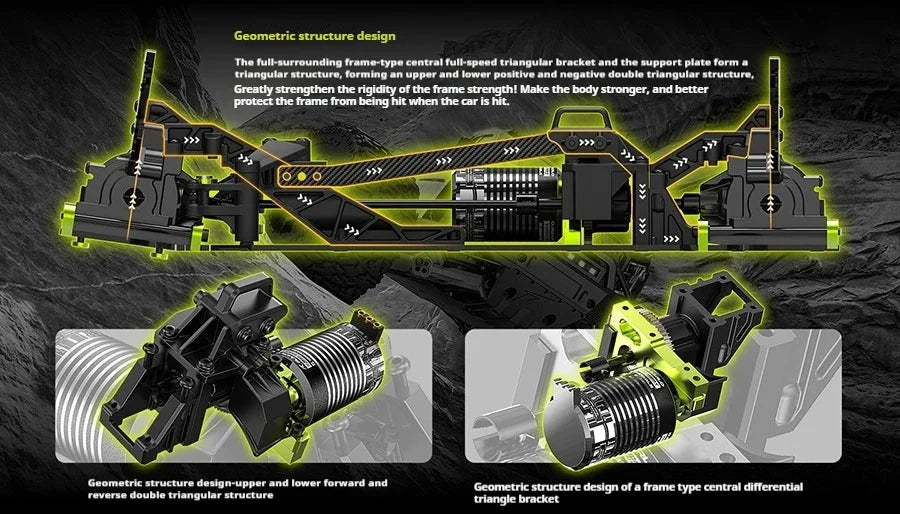 Geometric structure design

The full-surrounding frame-type central full-speed triangular bracket and the support plate form a triangular structure, forming an upper and lower positive and negative double triangular structure, Greatly strengthen the rigidity of the frame strength! Make the body stronger, and better protect the frame from being hit when the car is hit.

Geometric structure design-upper and lower forward and reverse double triangular structure

Geometric structure design of a frame type central differential triangle bracket